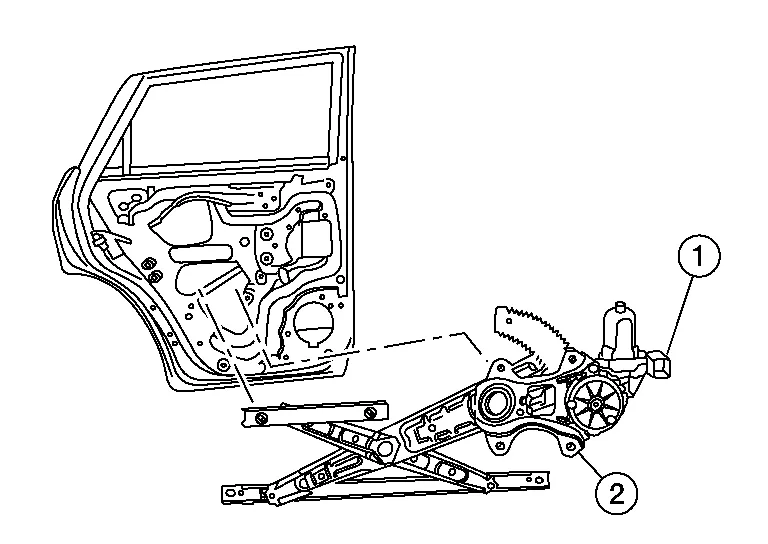 1
2