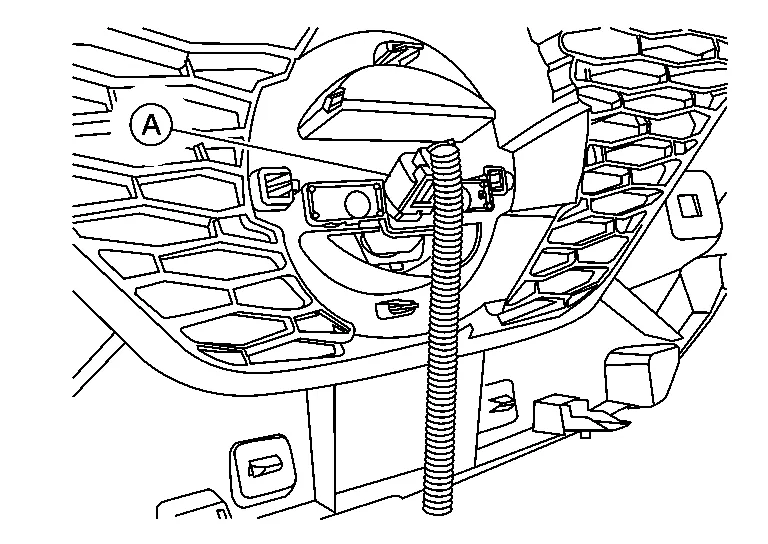 A