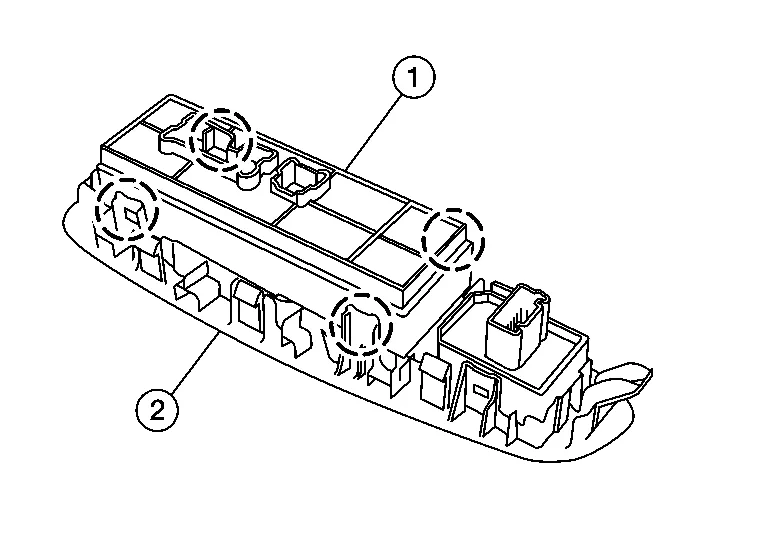 1
2