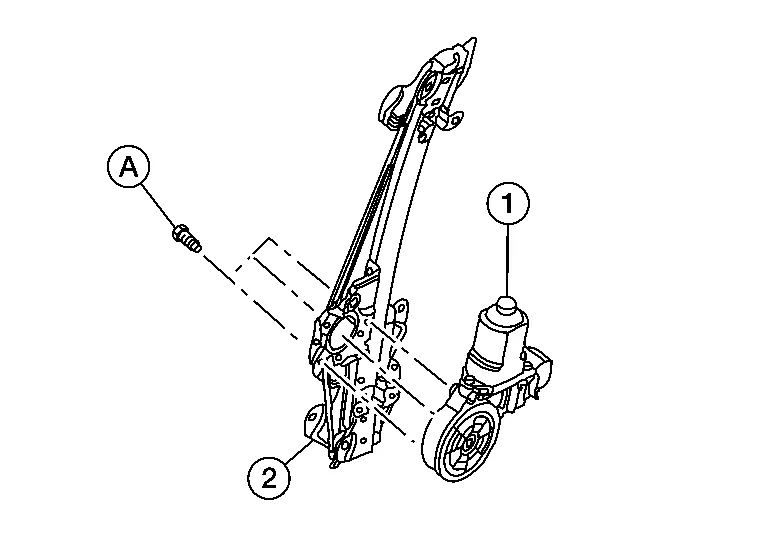 A

1

2