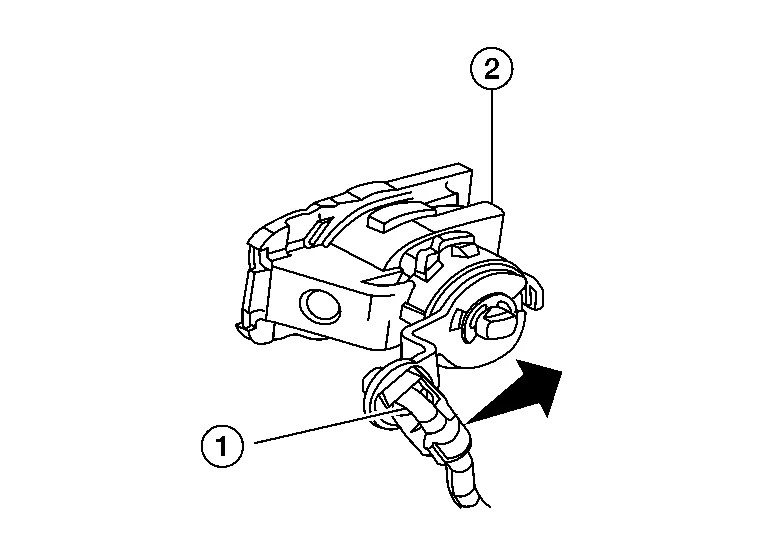 2

1