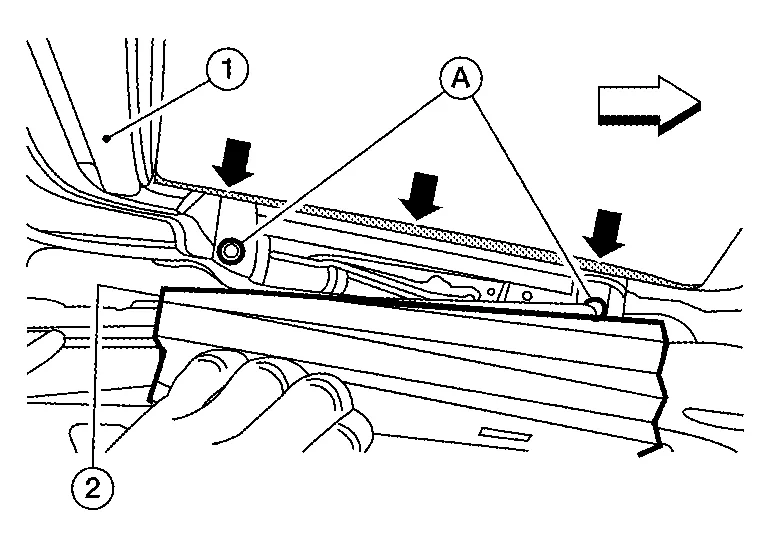 1
A
2