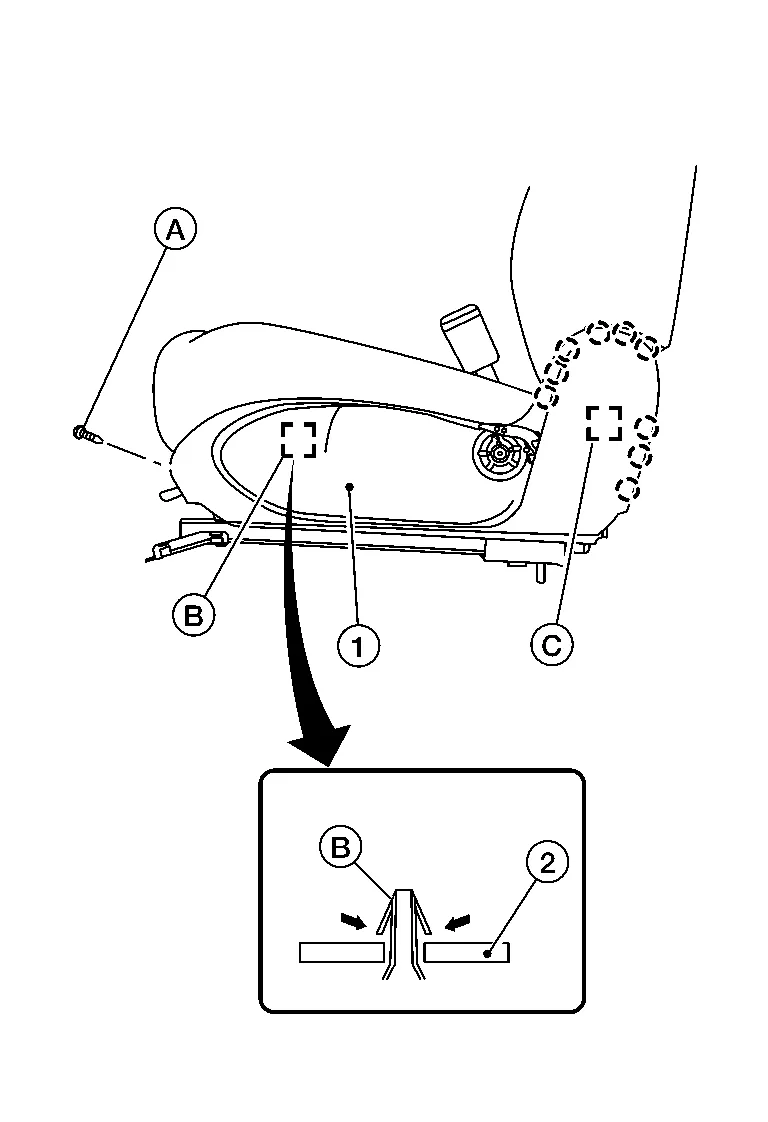 A
B
1
C
B
2