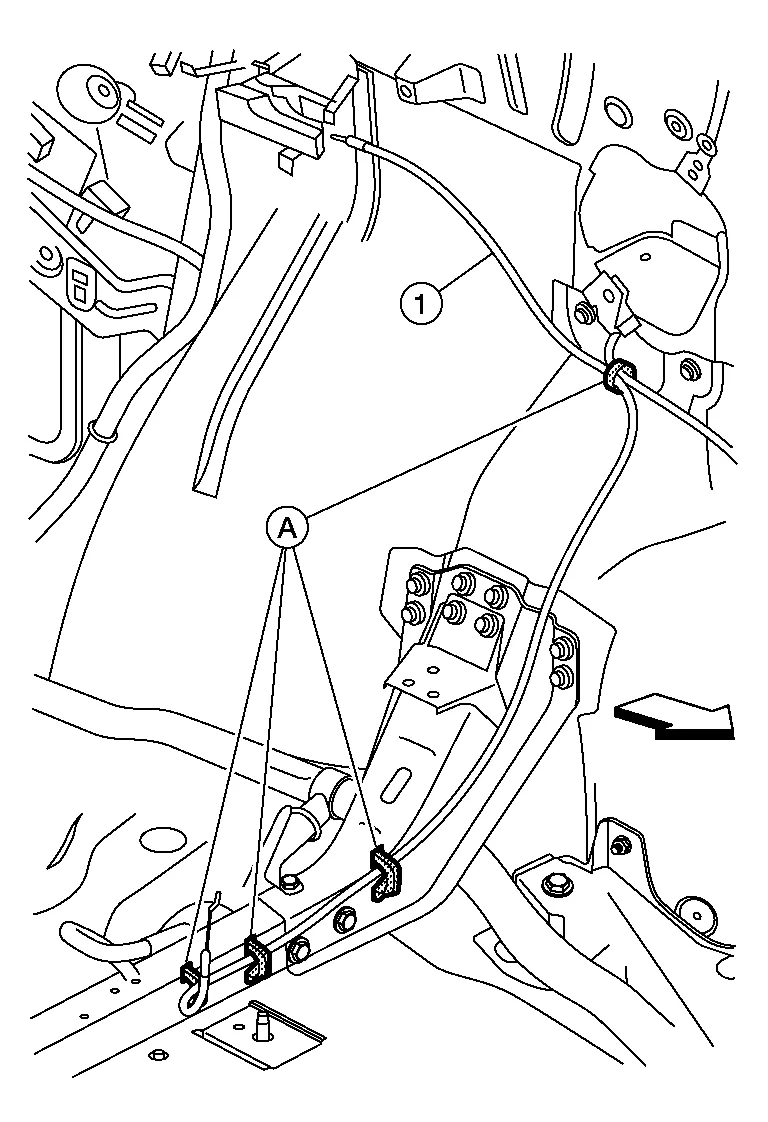 1

A