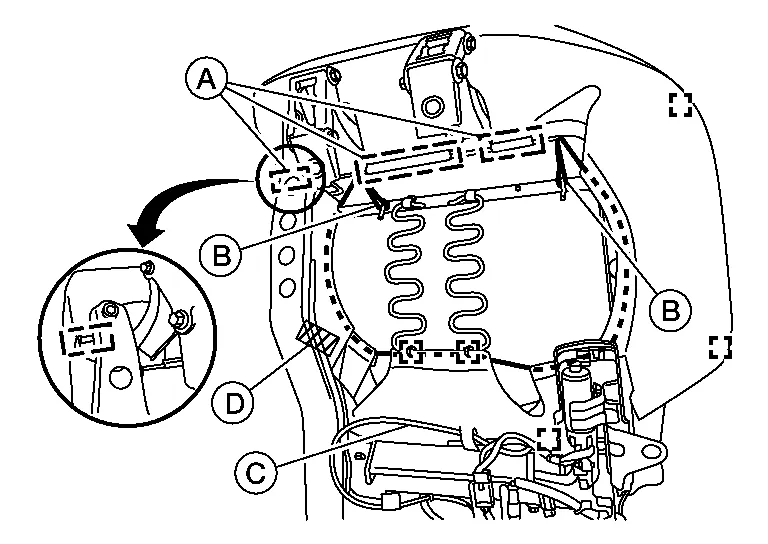 A
B
B
D
C