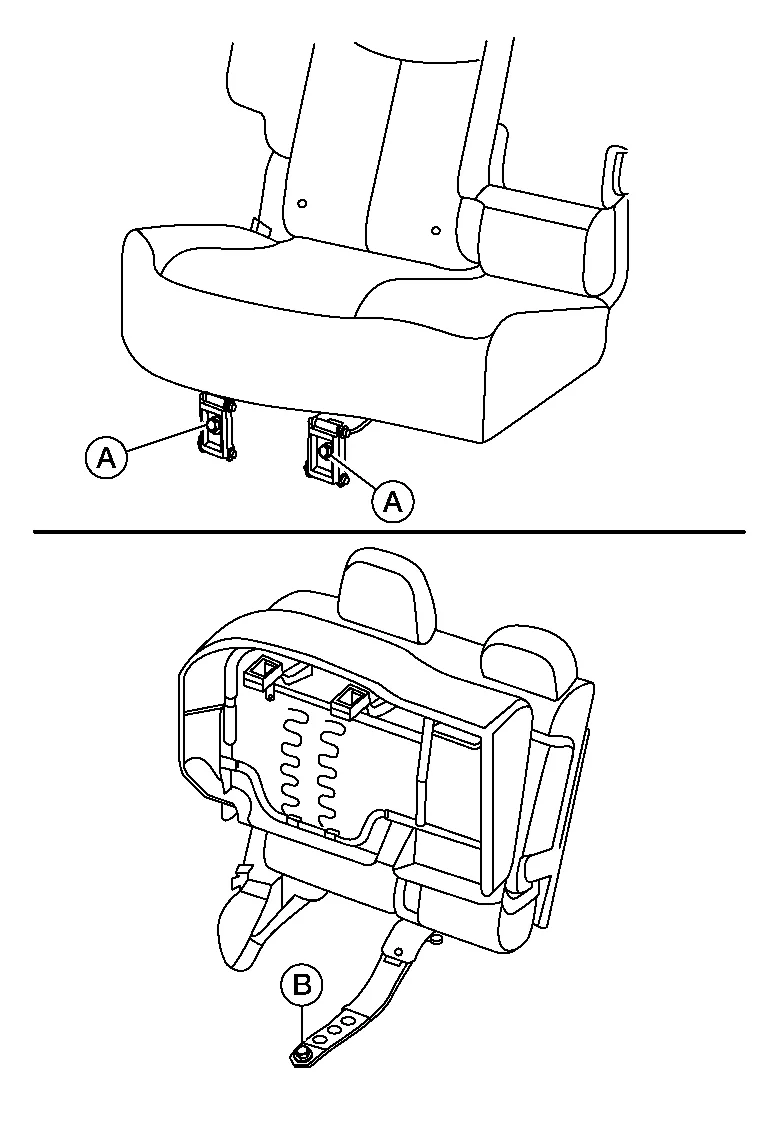 A
A
B