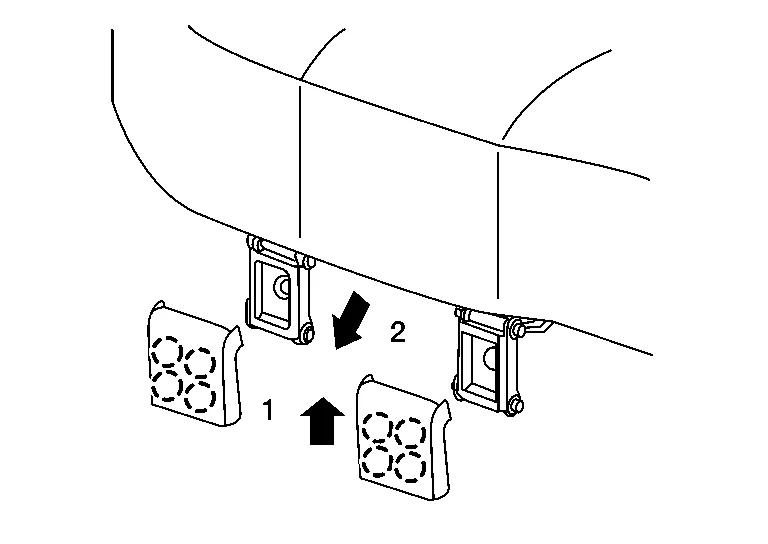 2
1