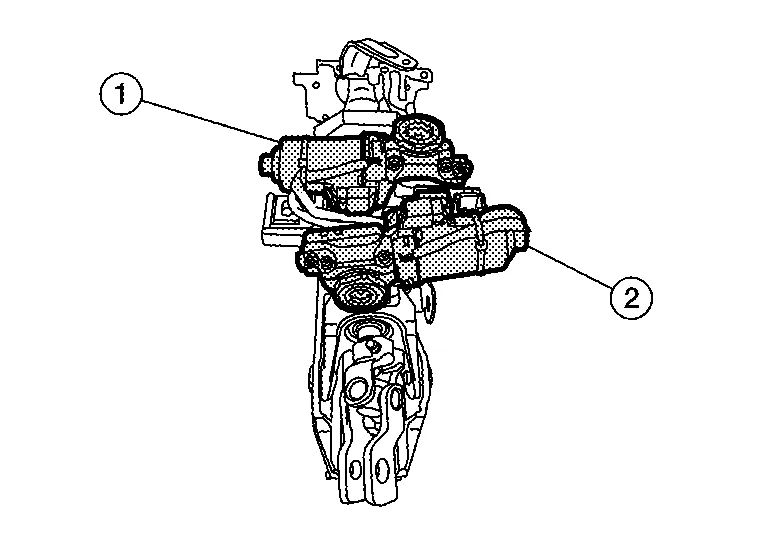 1

2