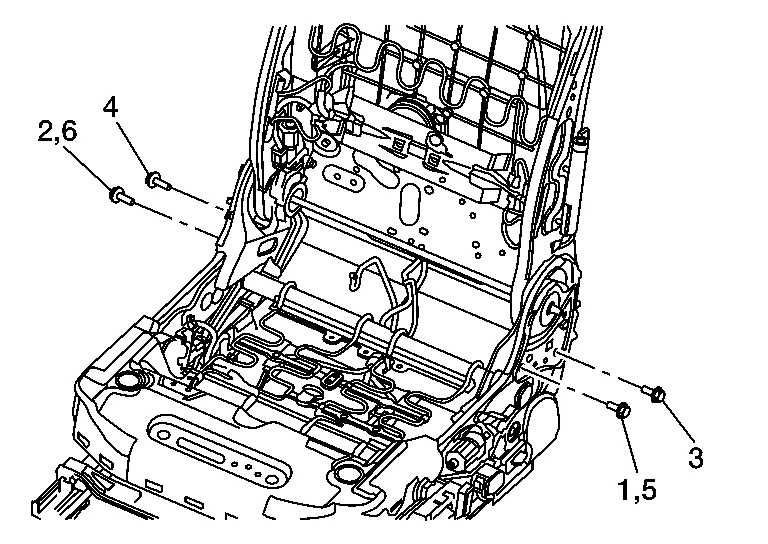 4
2,6
3
1,5