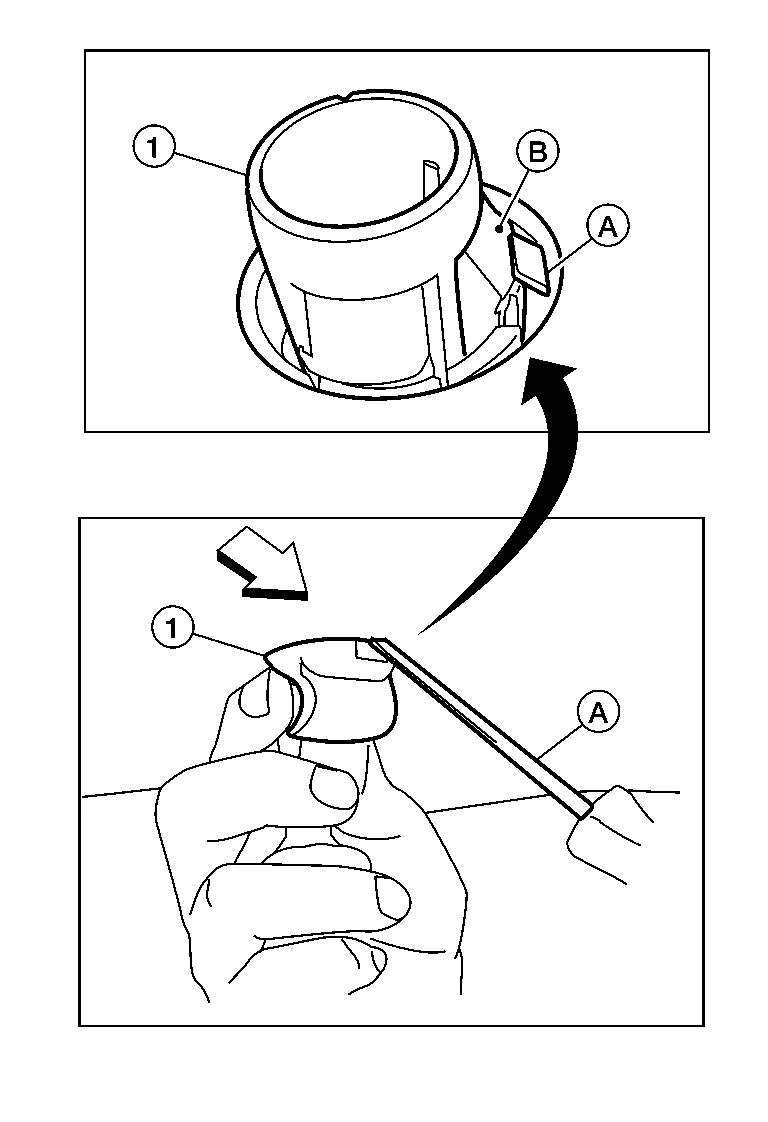 1
B
A
1
A