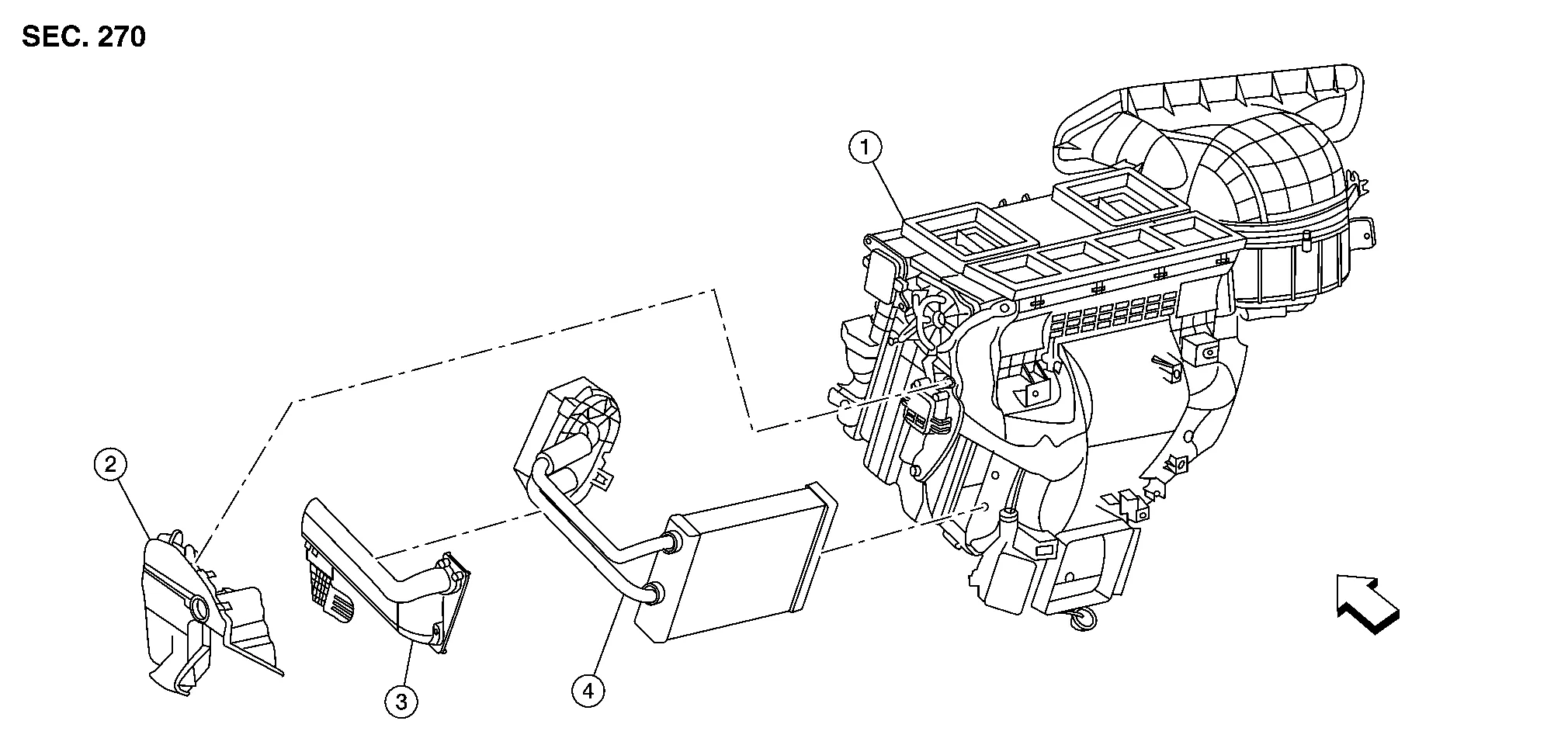 SEC. 270

1

2

3

4