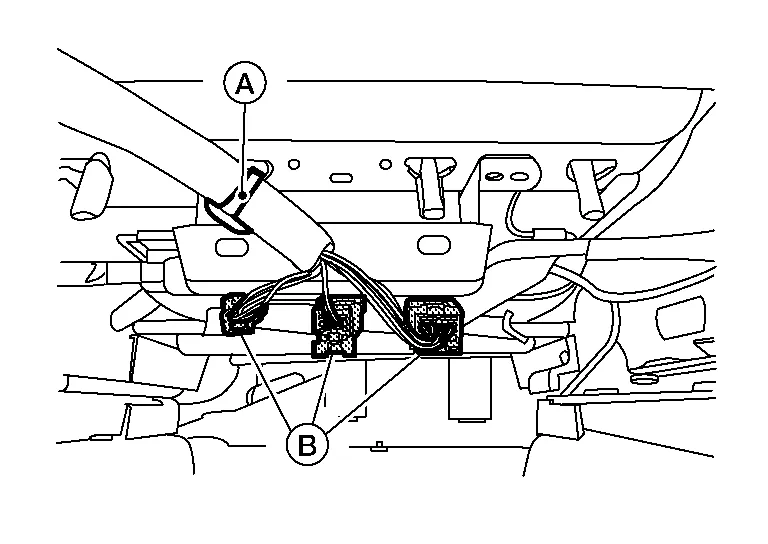 A

B