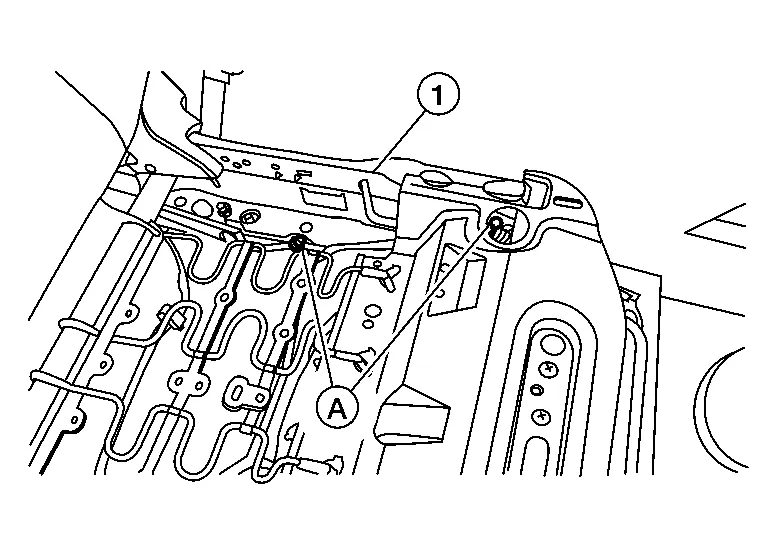 1

A