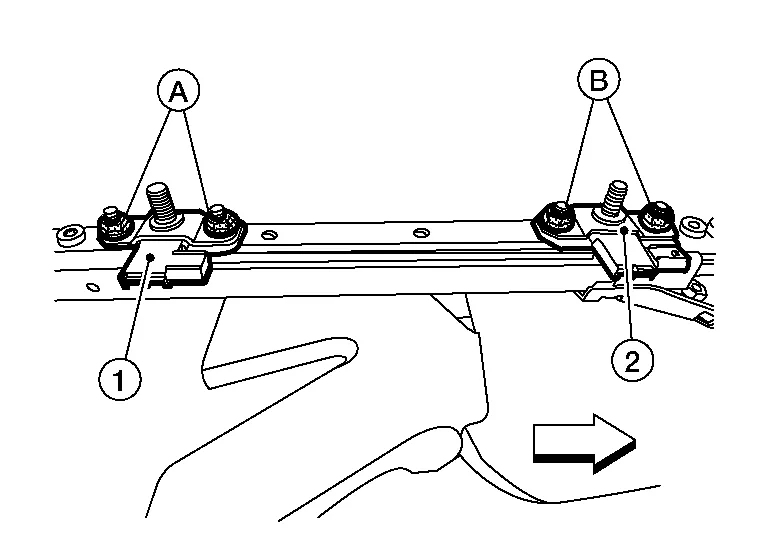 A
B
1
2