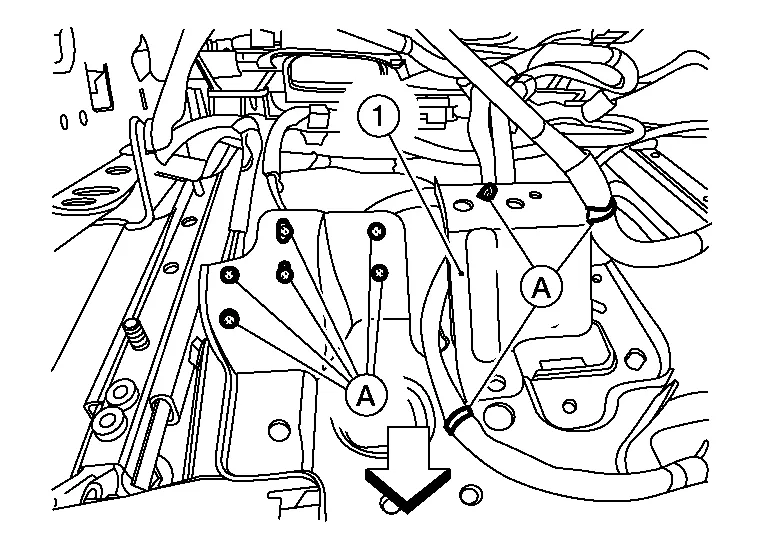 1
A
A