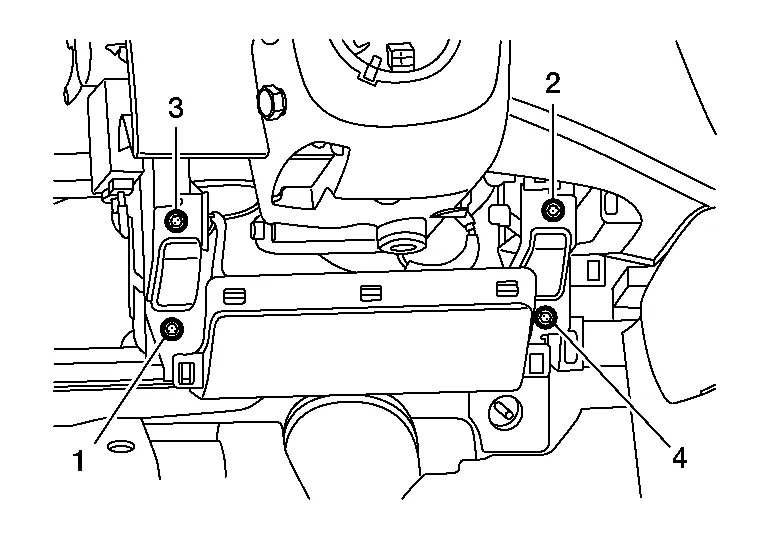 3
2
1
4