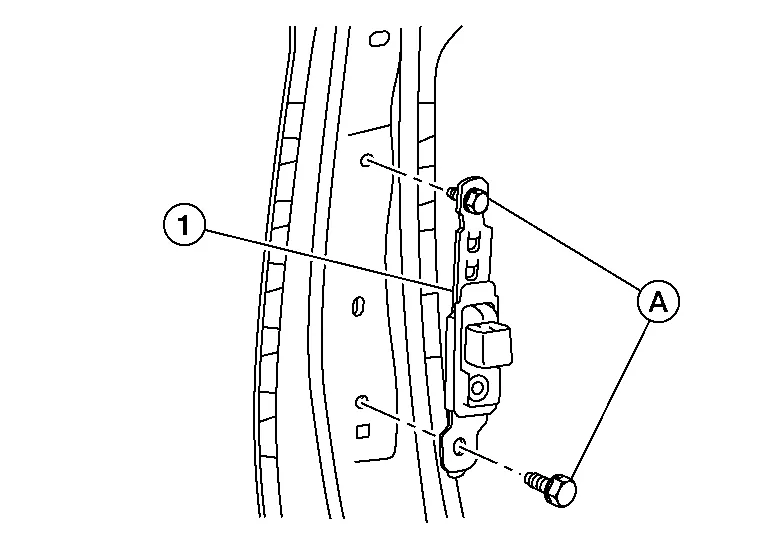 1
A