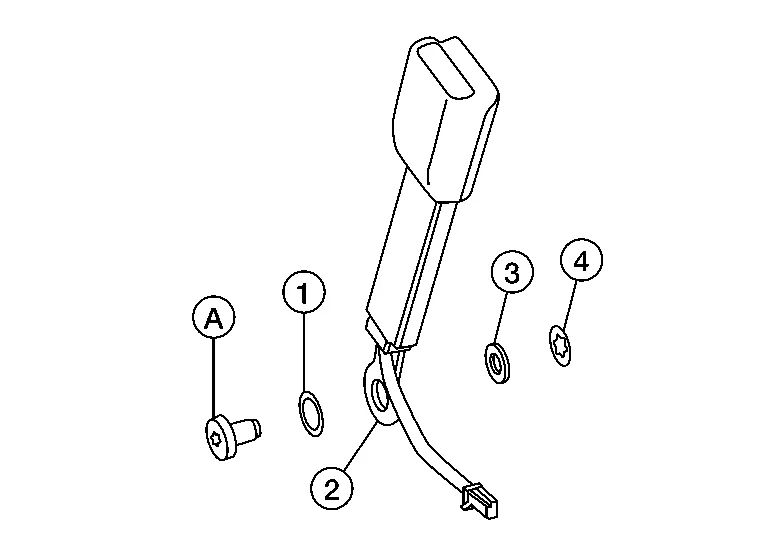 A
1
2
3
4