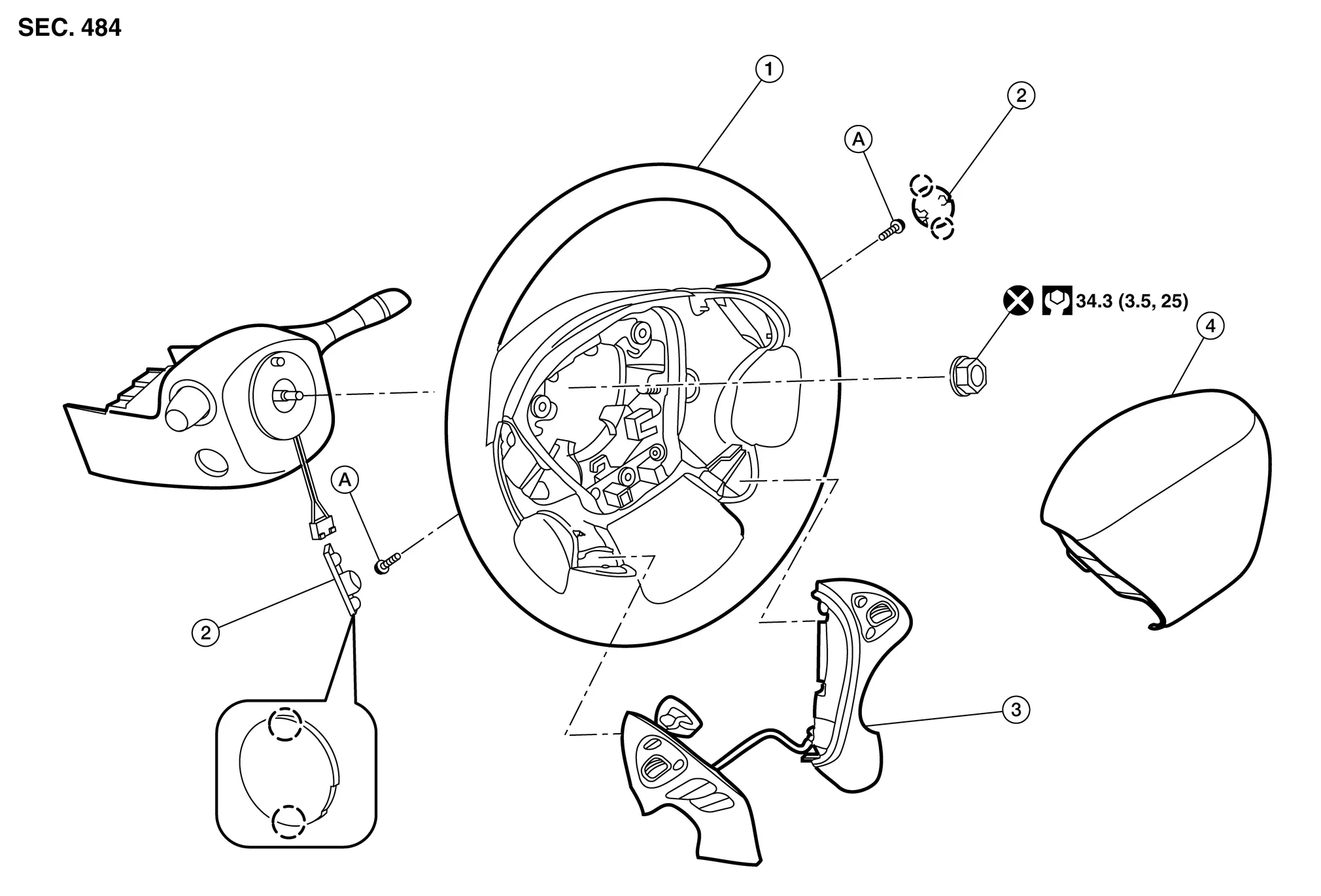 SEC. 484

1

2

A

34.3 (3.5, 25)

4

A

2

3