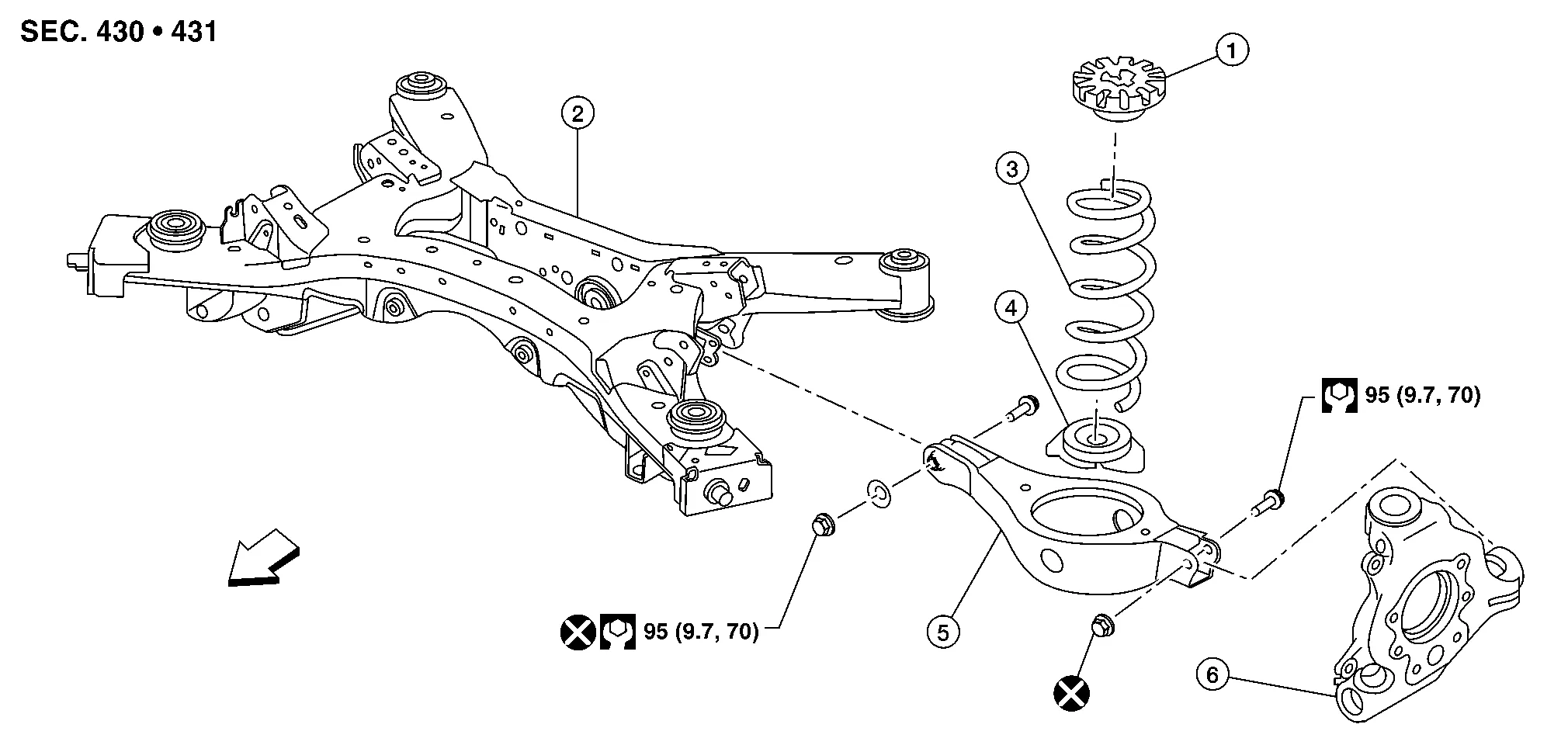 SEC. 430 • 431

1

2

3

4

95 (9.7, 70)

95 (9.7, 70)

5

6