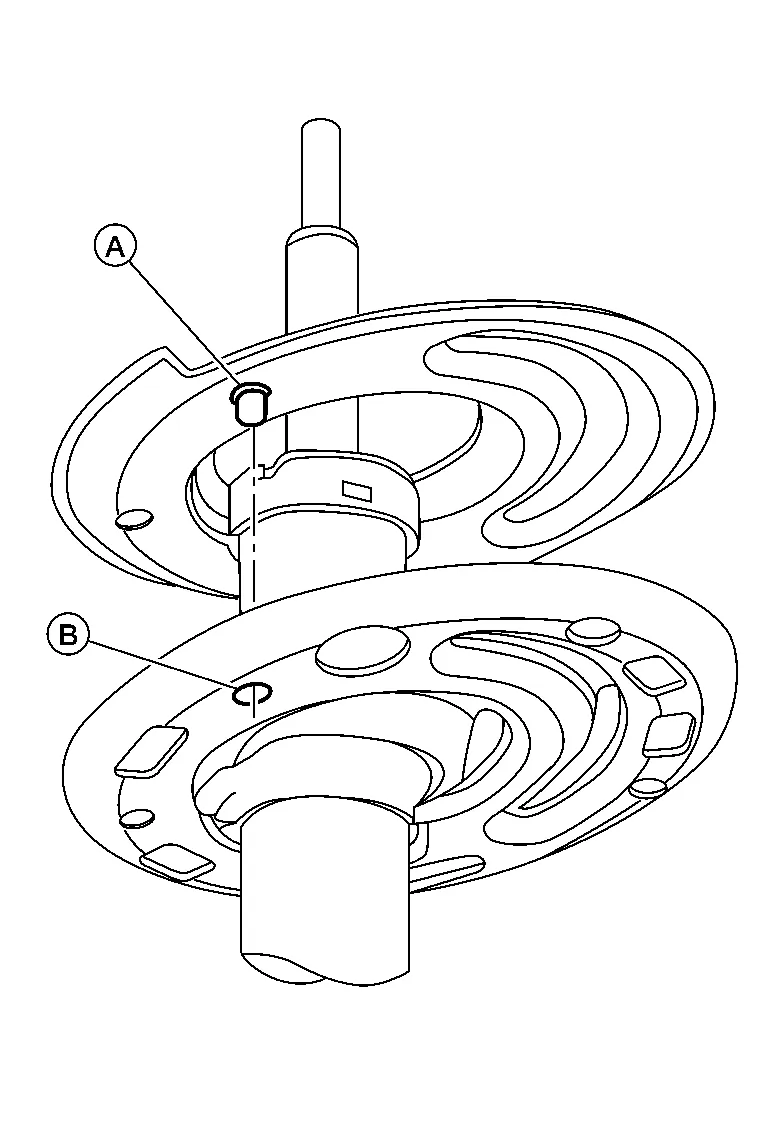 A

B