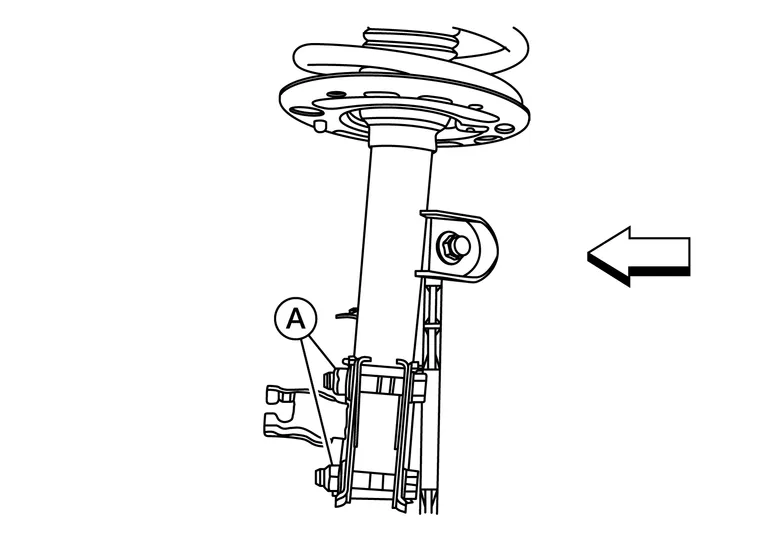 A