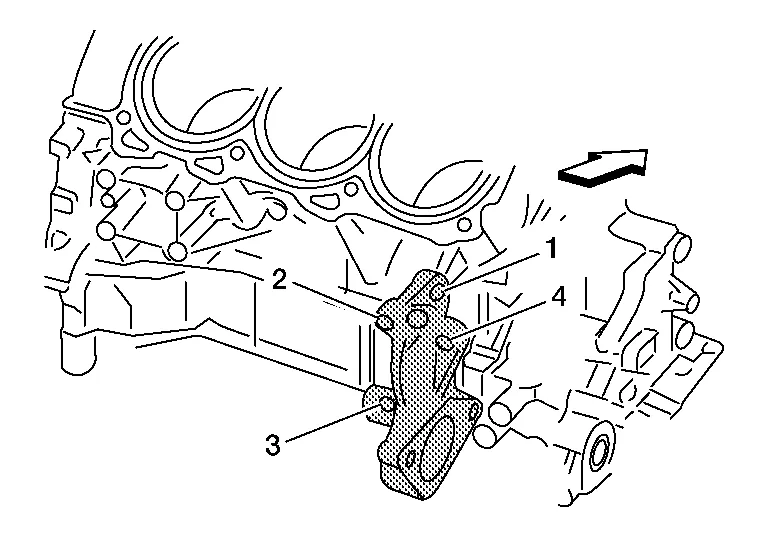 1
2
4
3