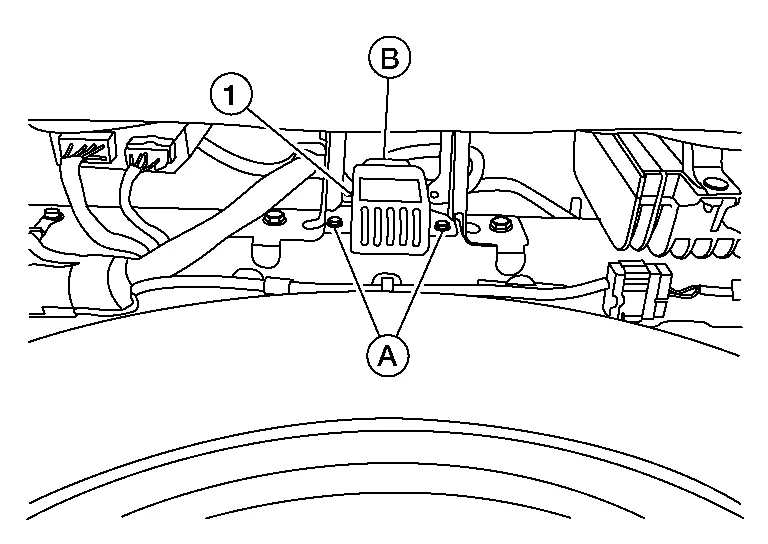 B
1
A