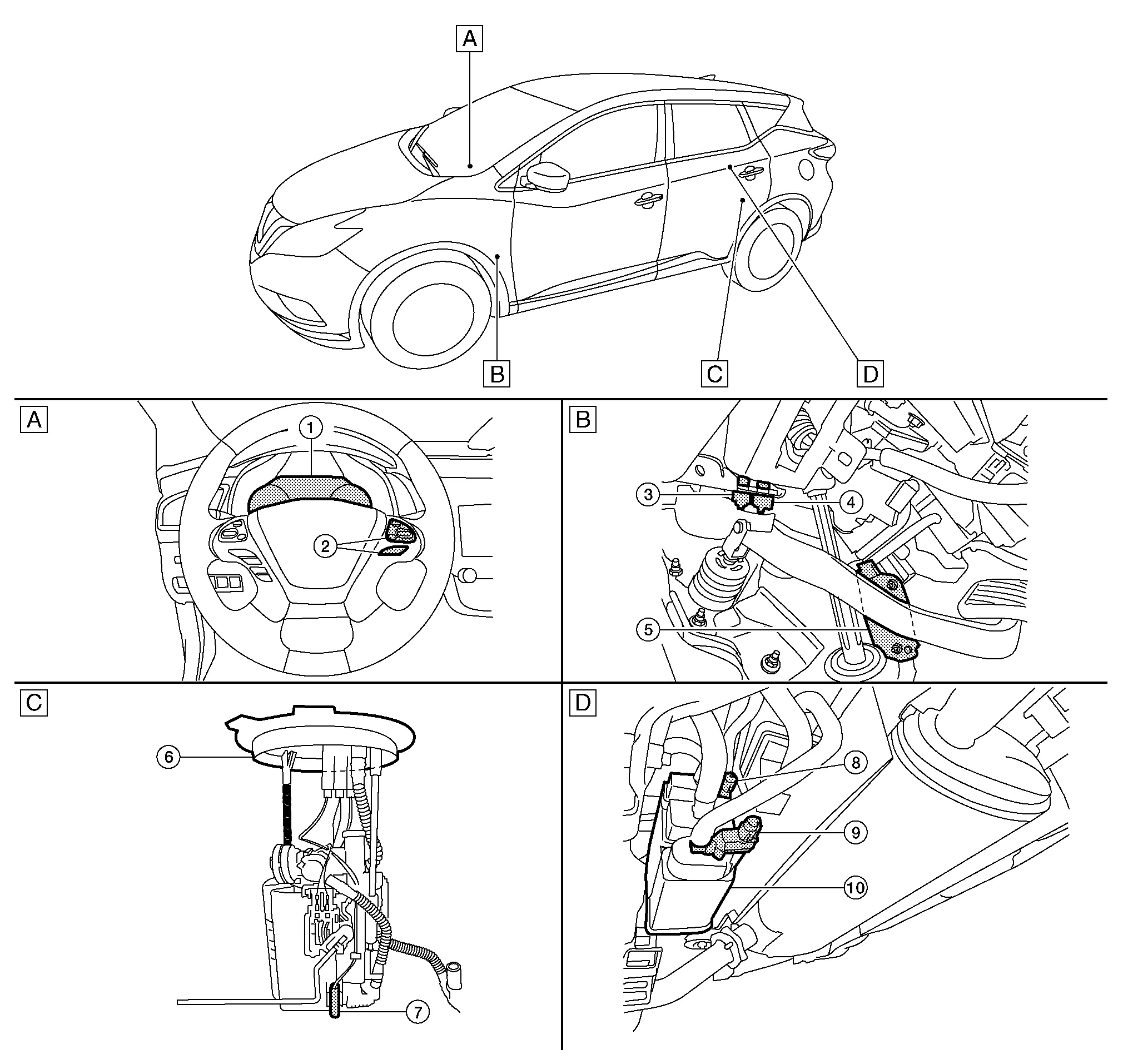 A
B
C
D

A
1
2

B
3
4
5

C
6
7

D
8
9
10