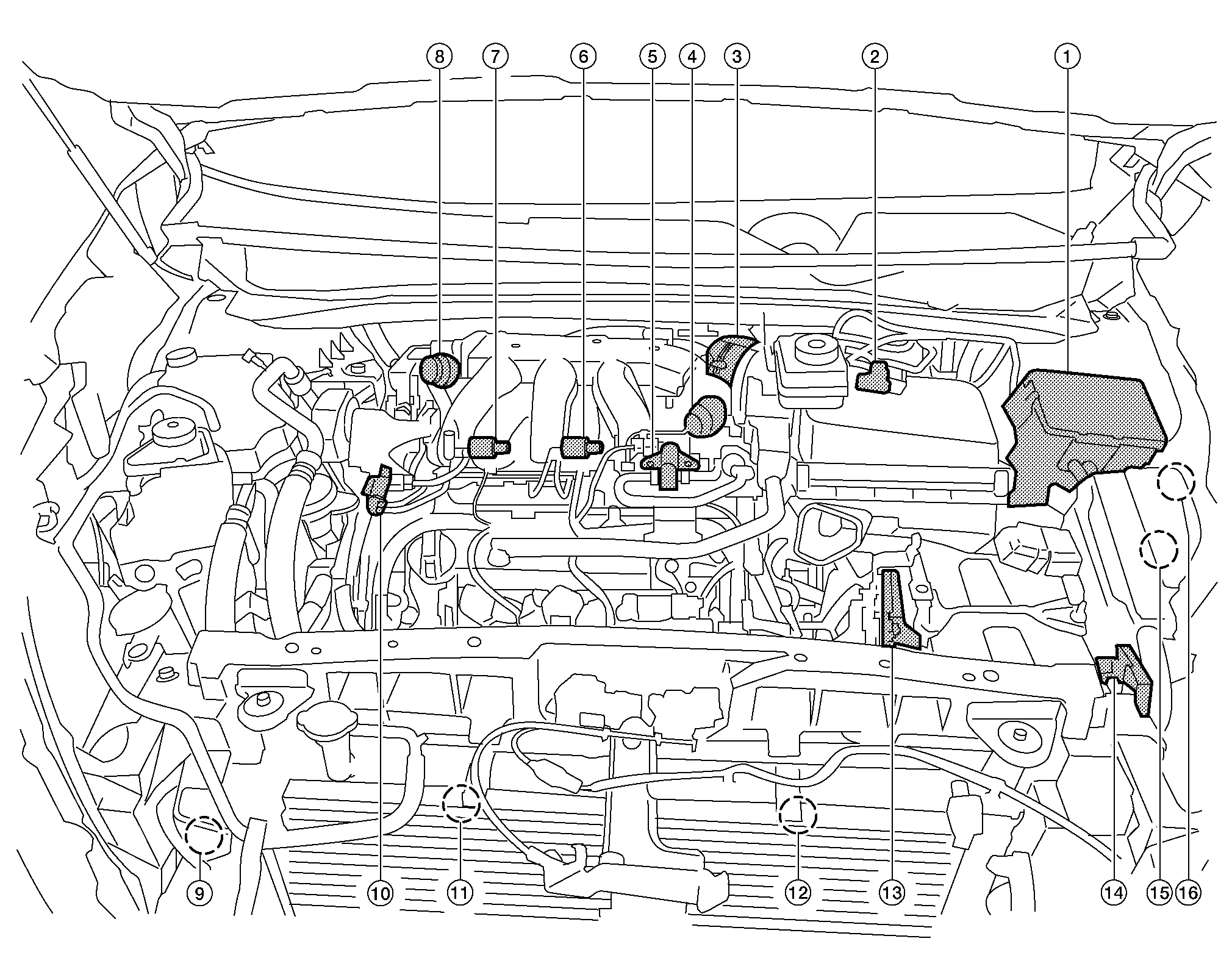 8 7 6 5 4 3 2 1

9 10 11 12 13 14 15 16