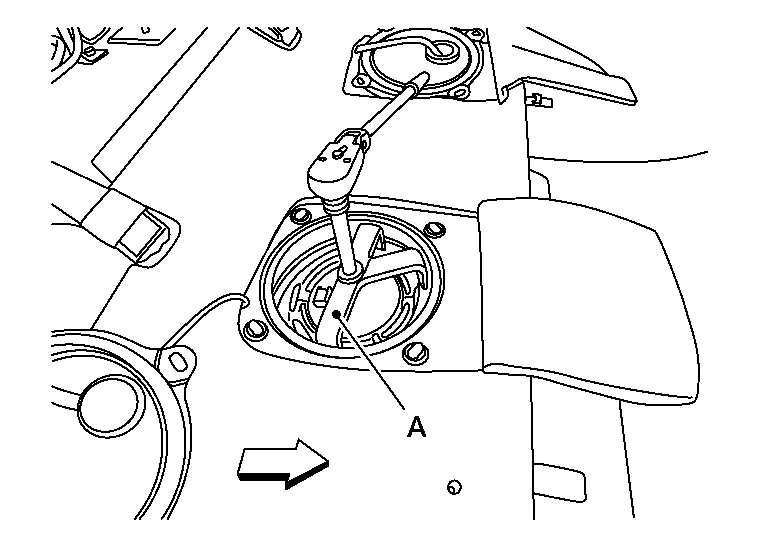 A