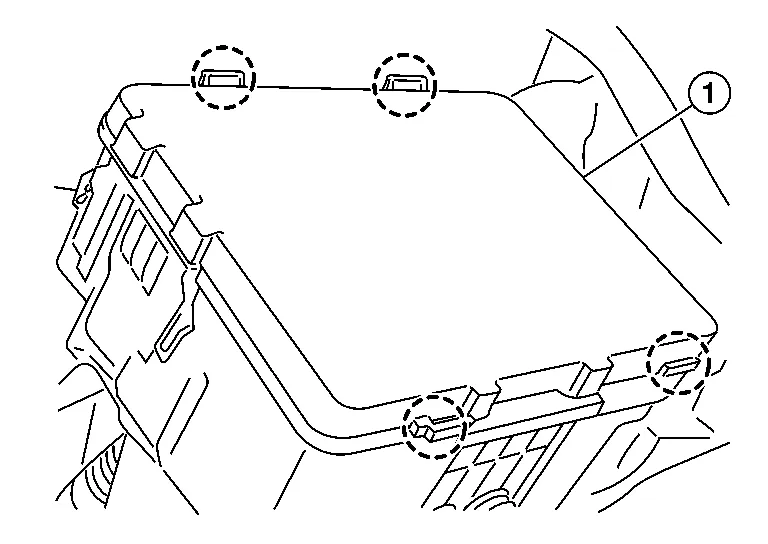 1