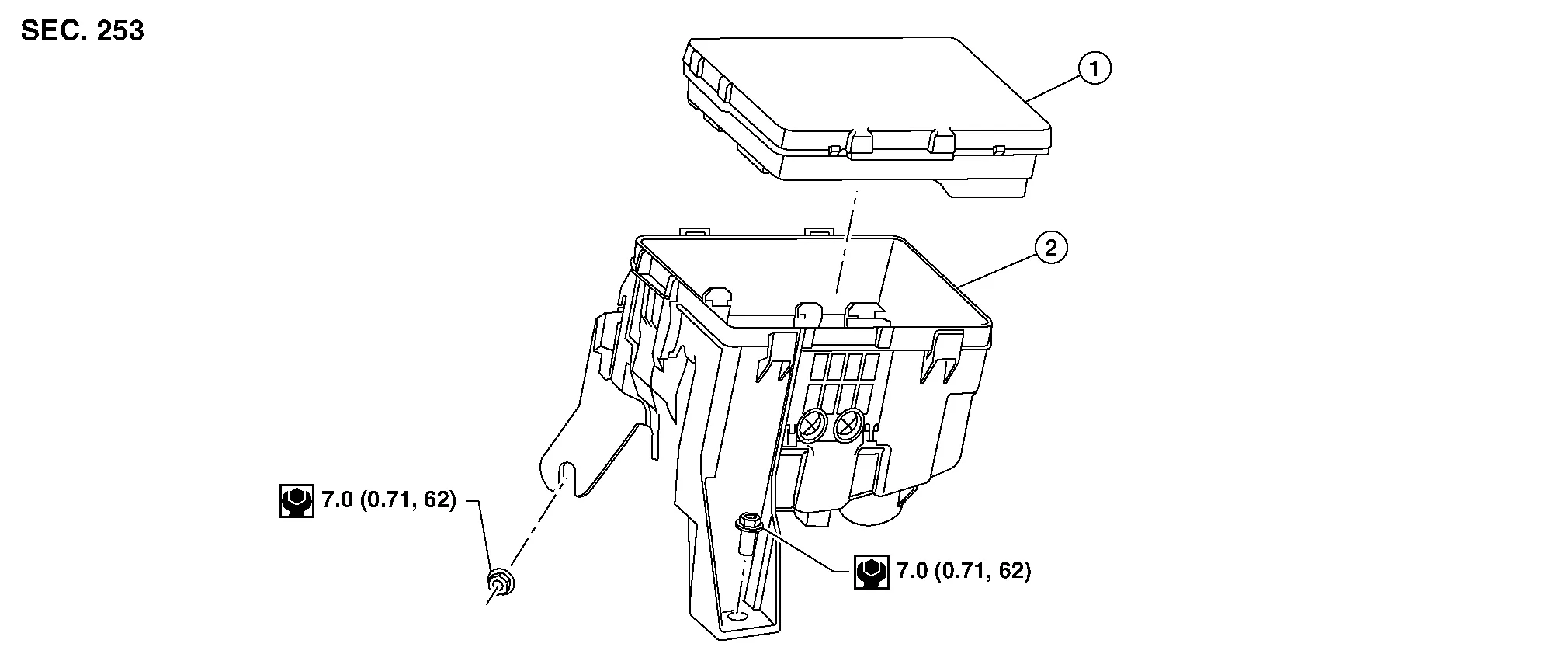 SEC. 253

1

2

7.0 (0.71, 62)

7.0 (0.71, 62)