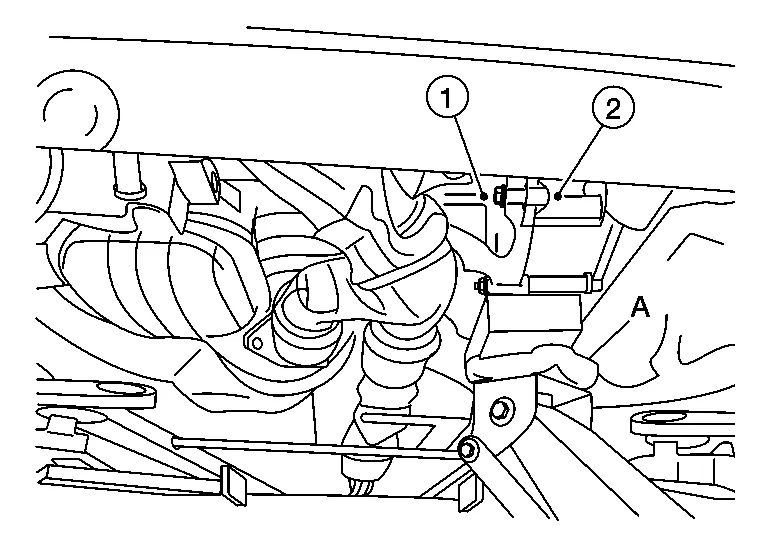 1
2
A