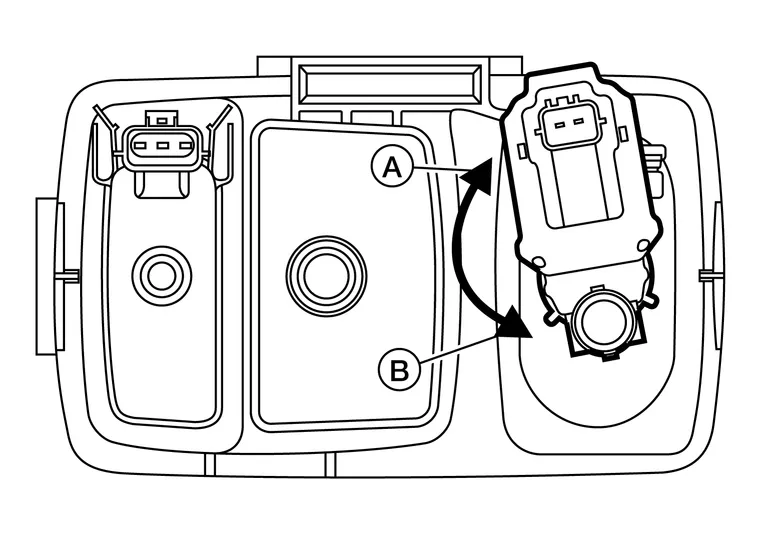 A

B