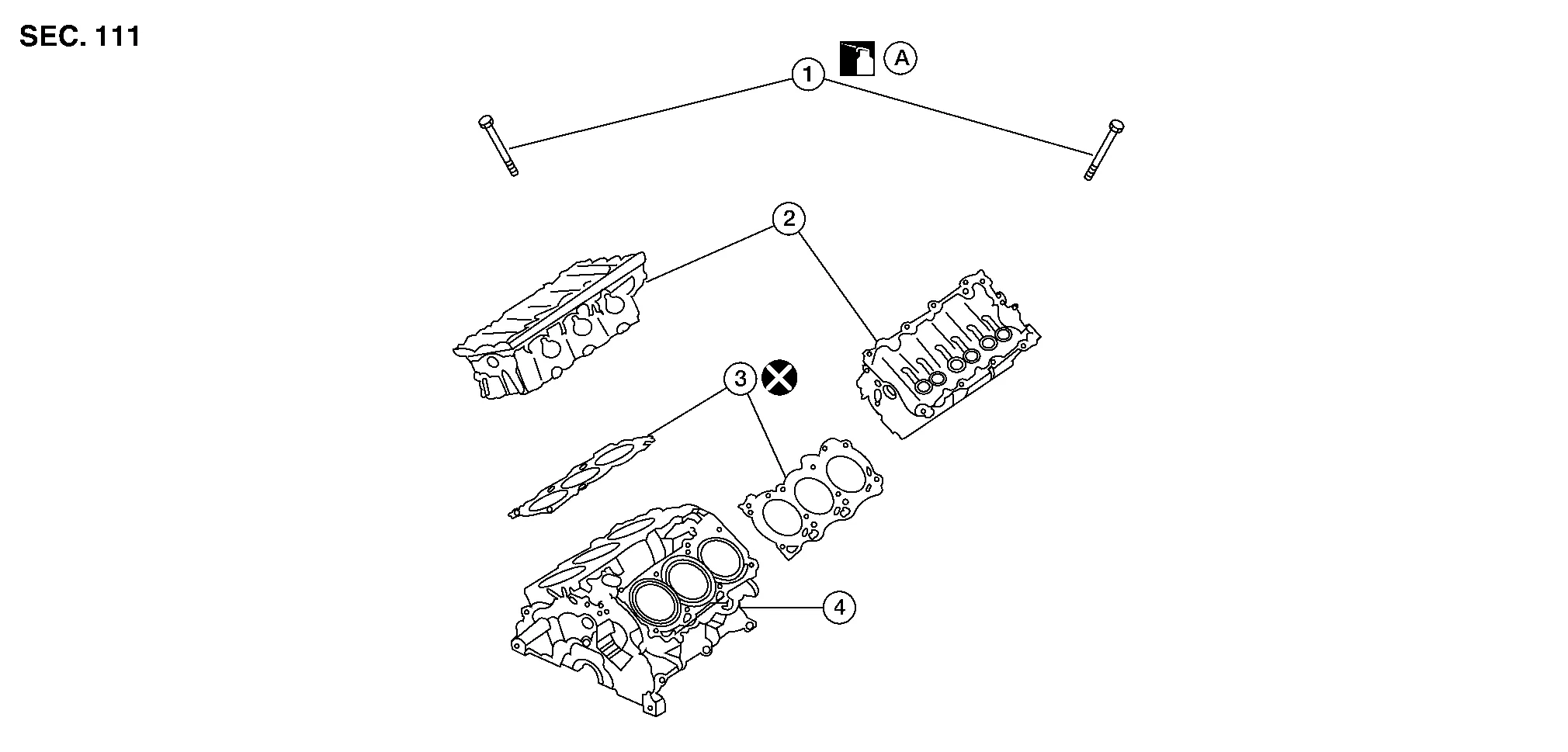 SEC. 111

1 A

2

3

4