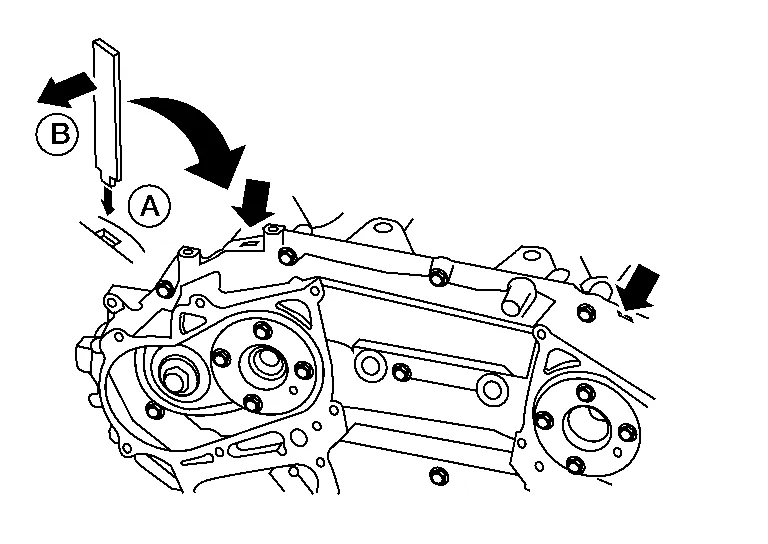 B

A