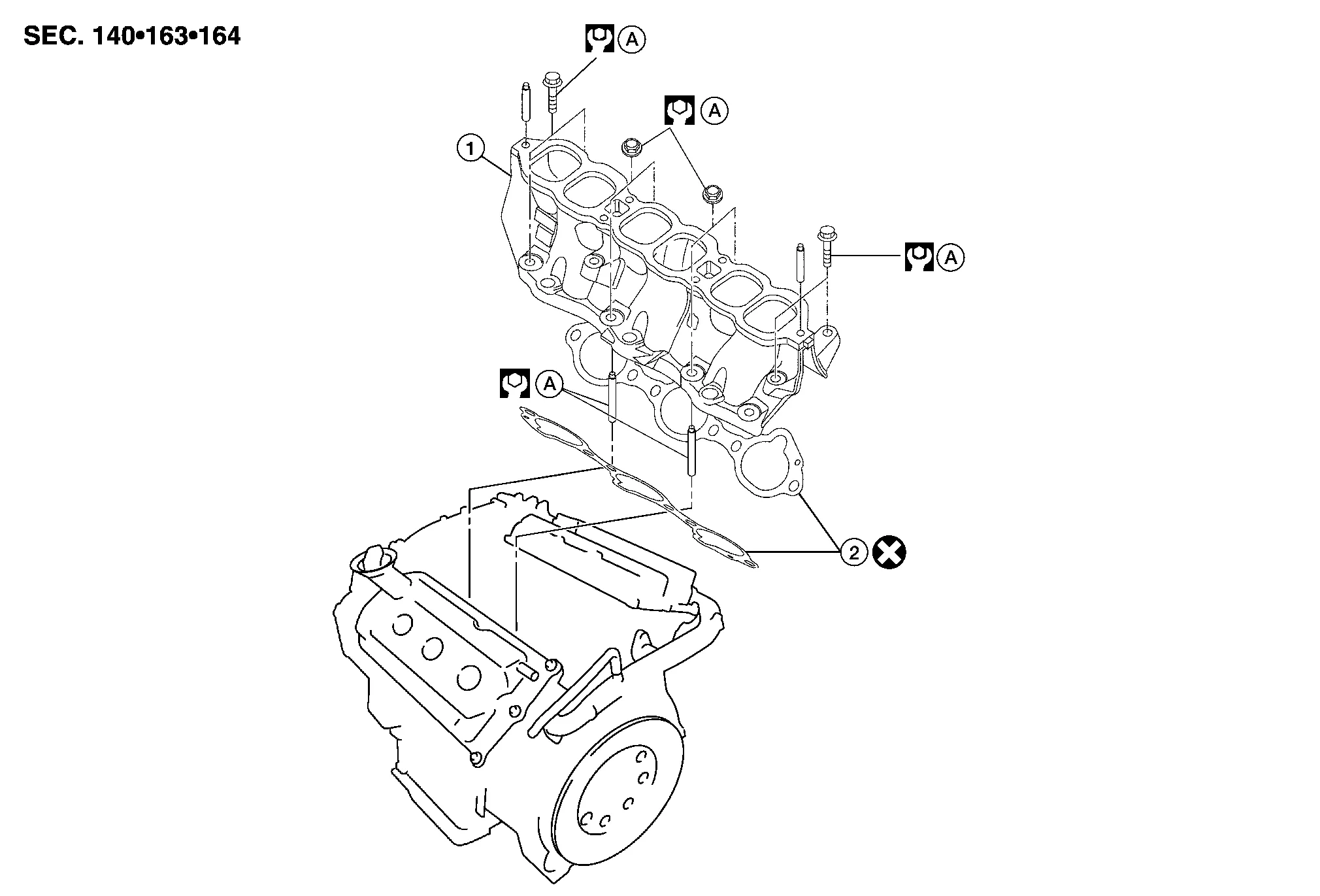 SEC. 140•163•164

A

A

1

A

A

2