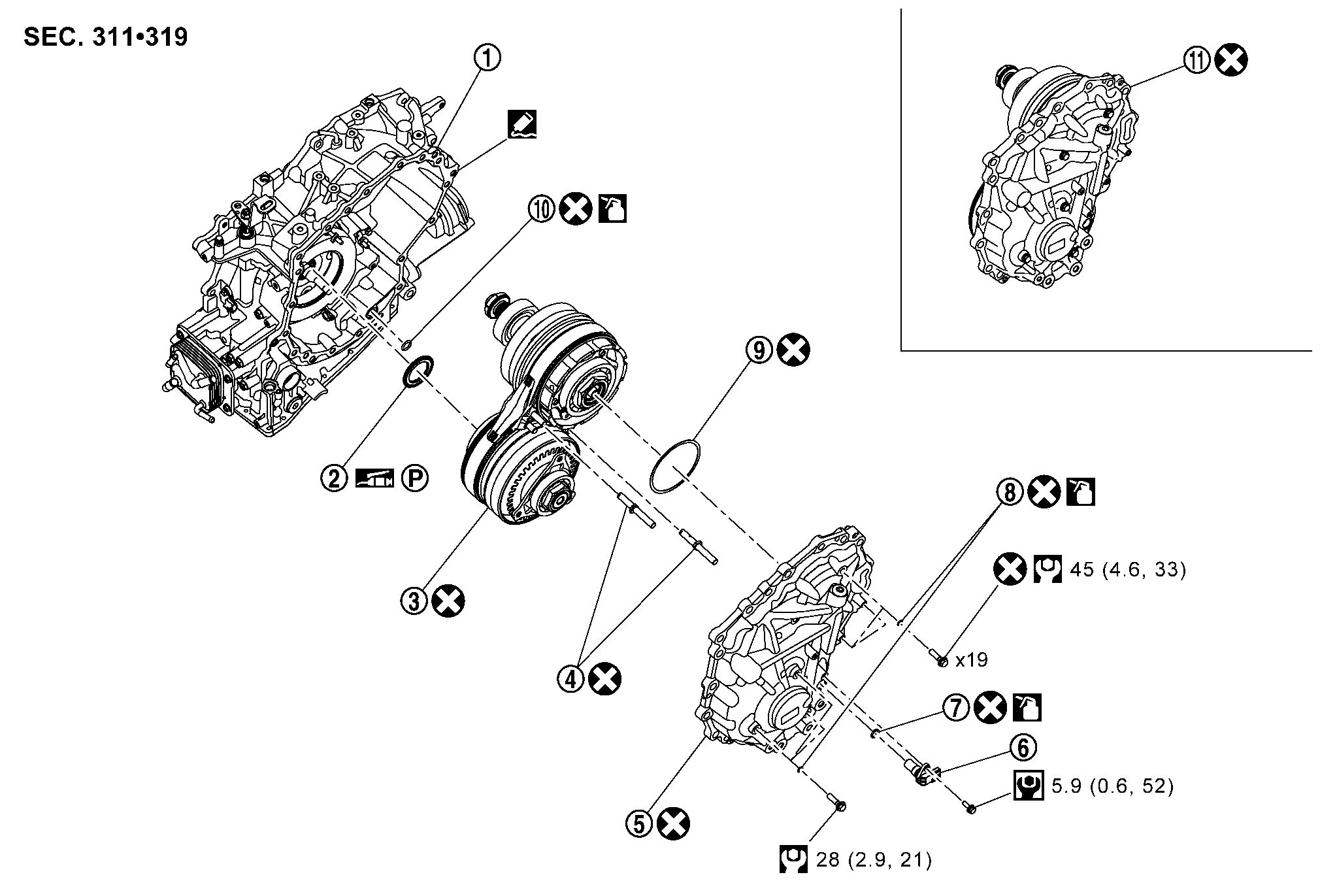 SEC. 311•319

①
⑪
⑩
⑨
②
Ⓟ
⑧
45 (4.6, 33)
③
x19
④
⑦
⑥
5.9 (0.6, 52)
⑤
28 (2.9, 21)