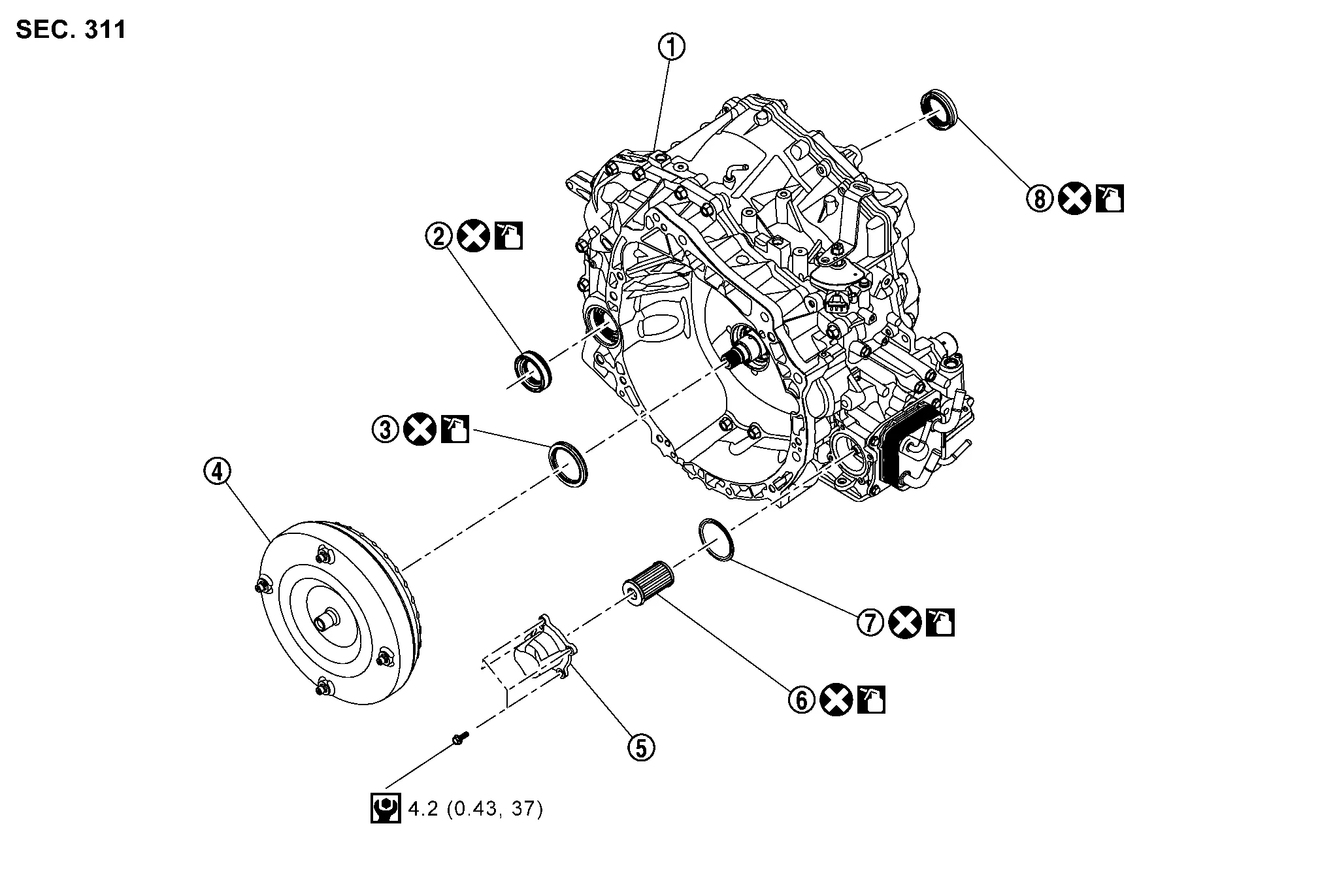 SEC. 311

①

⑧

②

③

④

⑦

⑥

⑤

4.2 (0.43, 37)