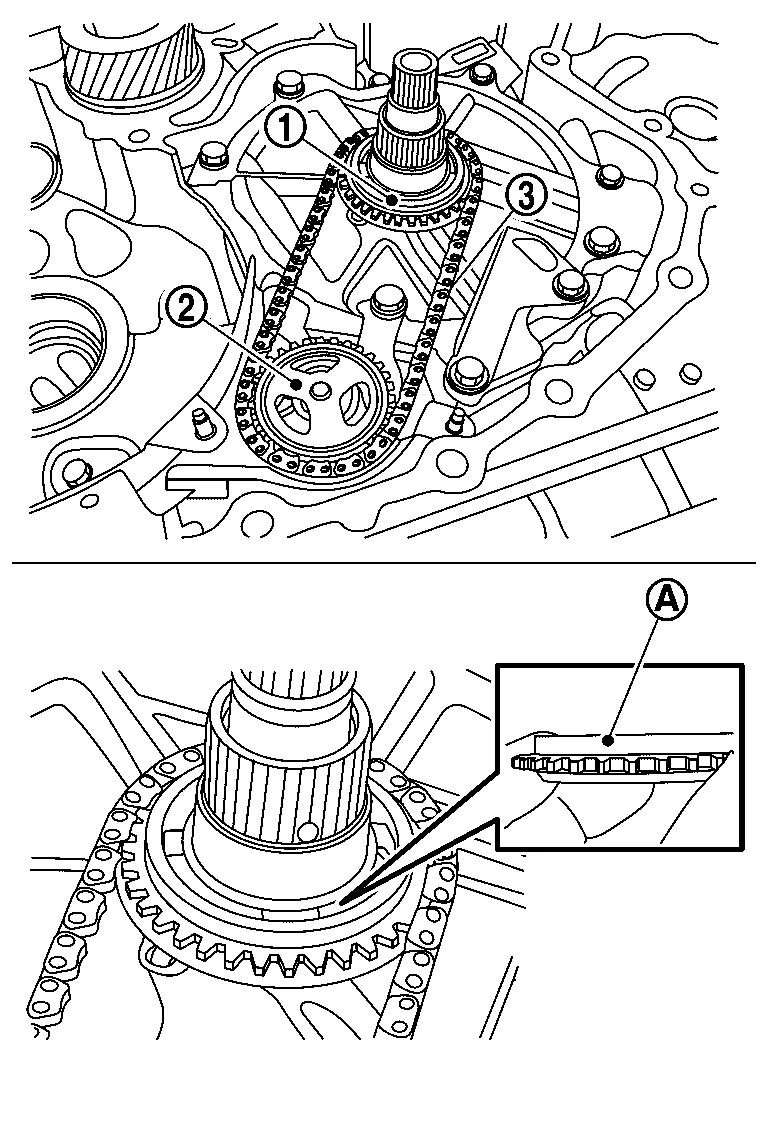 1
3
2
A