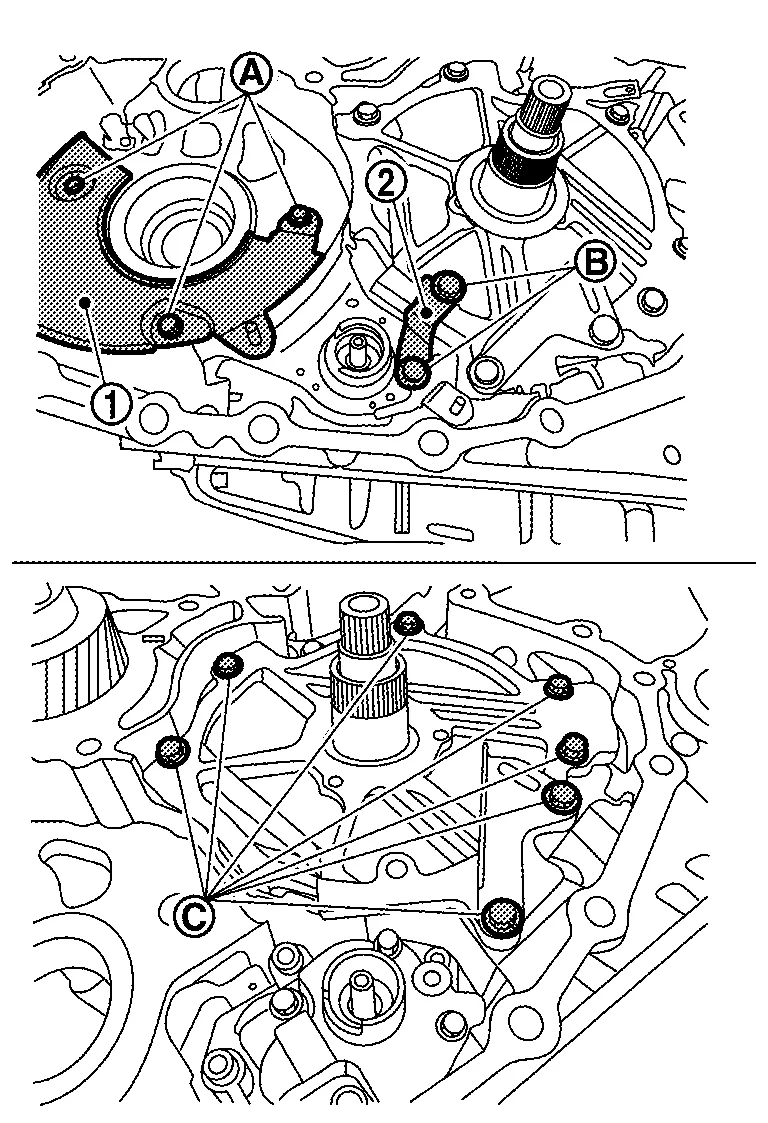 A
2
B
1
C