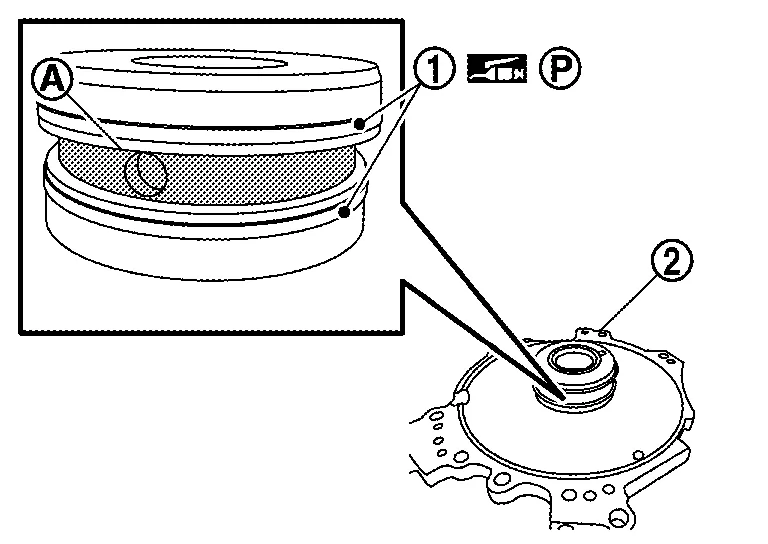 A
1
P
2