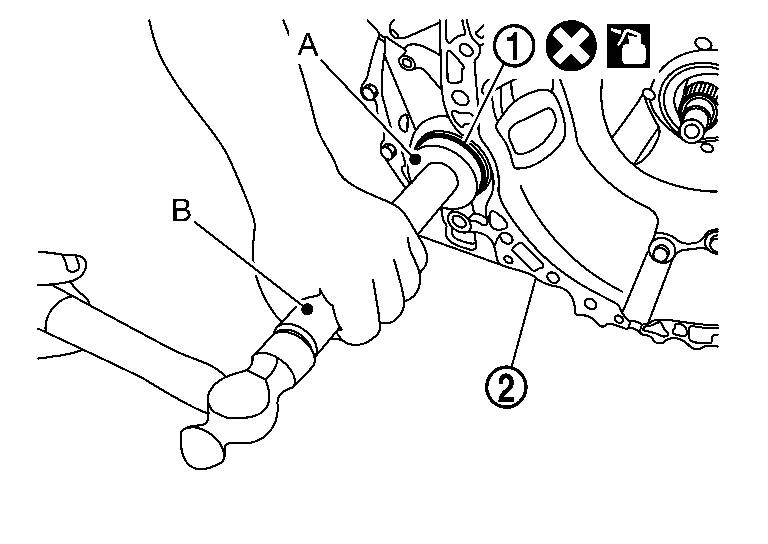 A
①
B
②