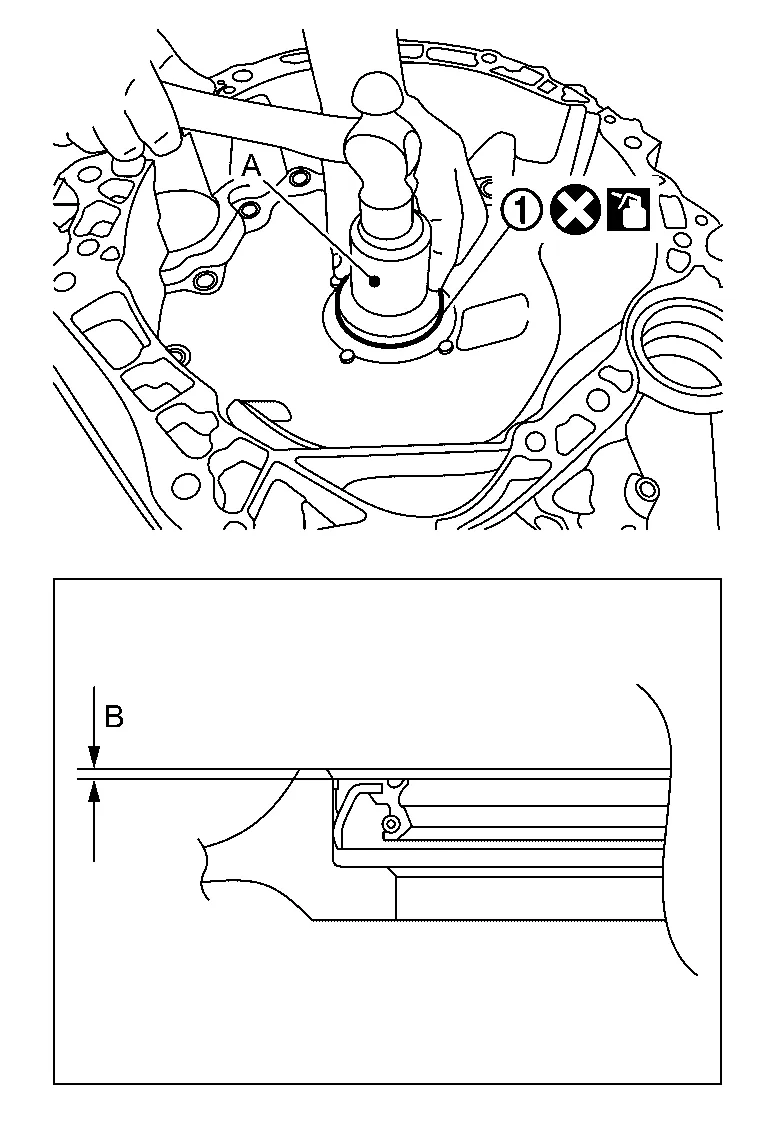 A

1

B