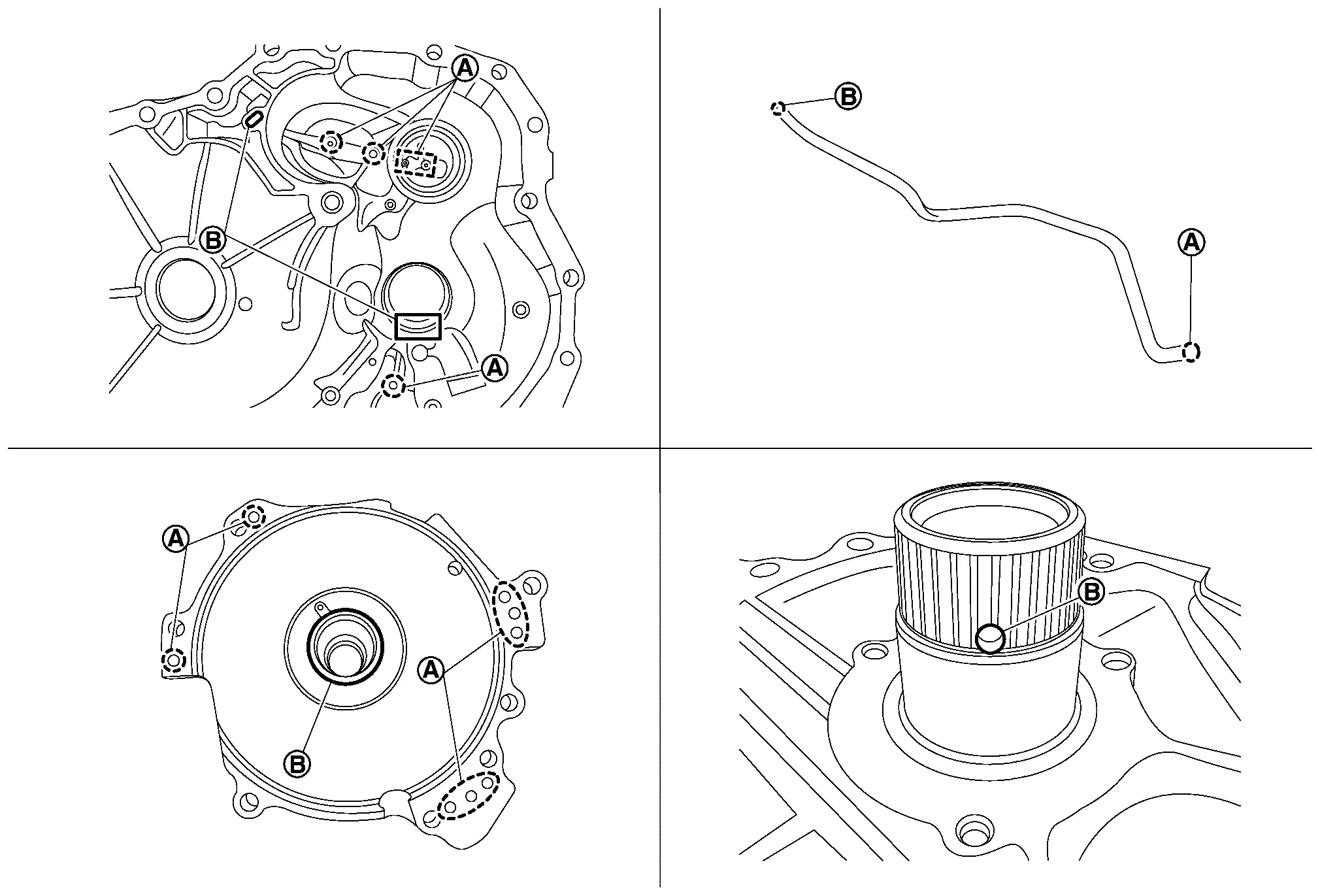 A
B
A

B
A

A
A
B

B