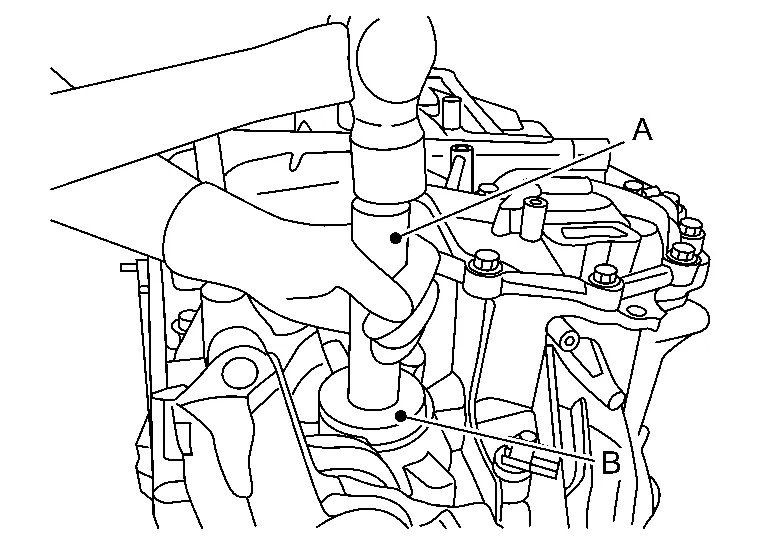 A

B