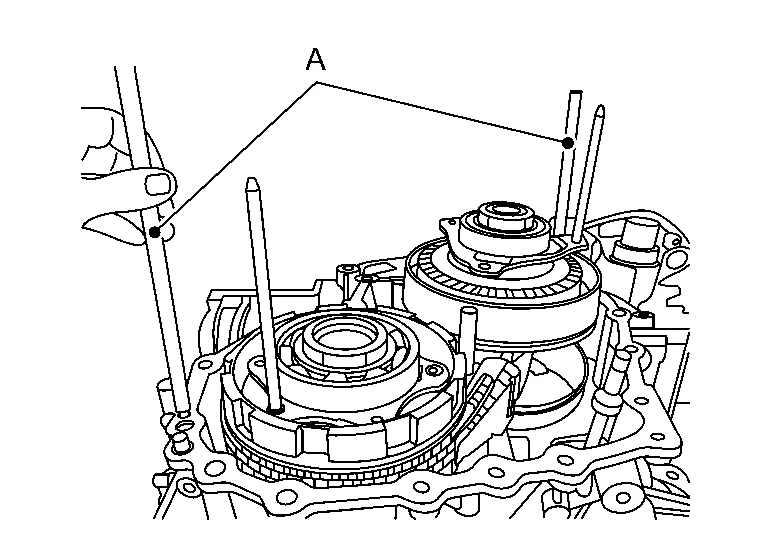 A