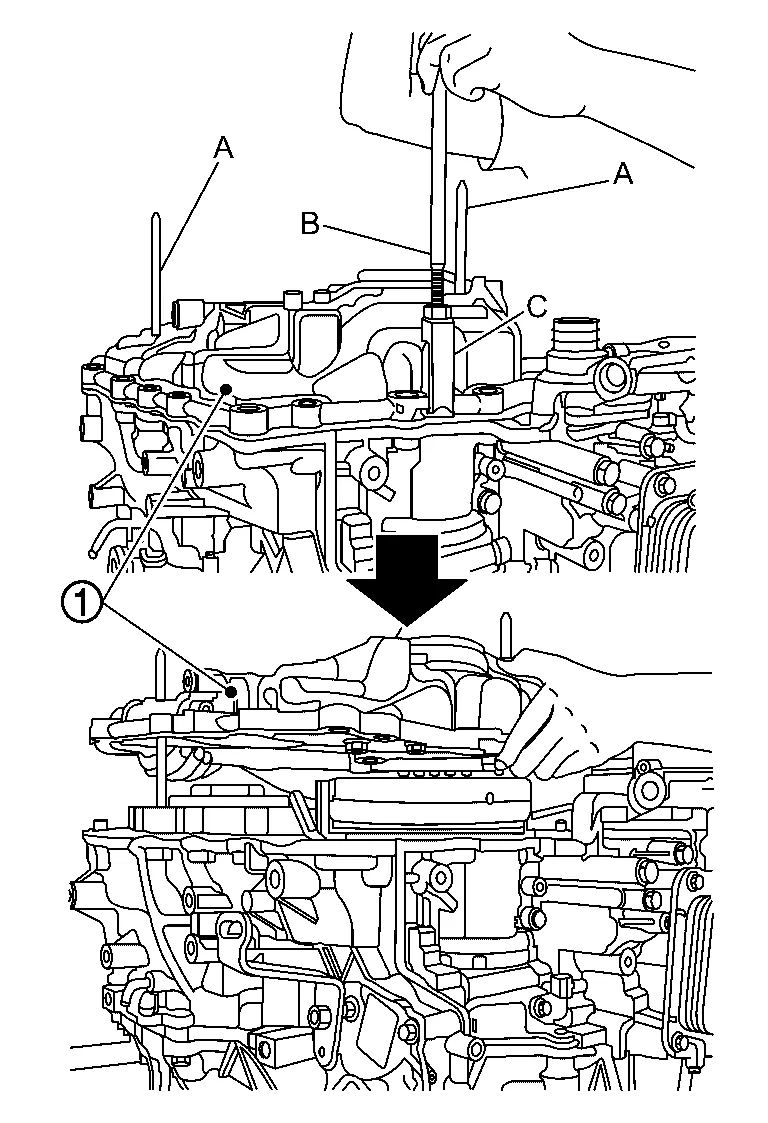 A
A
B
C
1