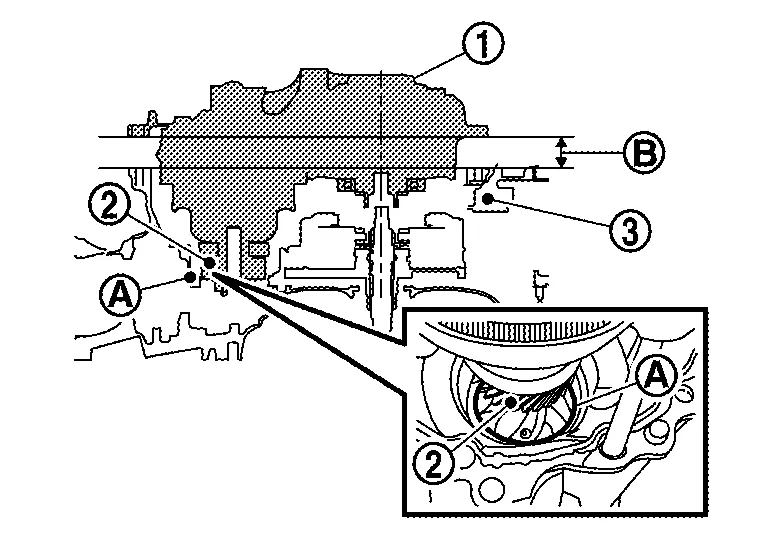 1
B
2
3
A
A
2